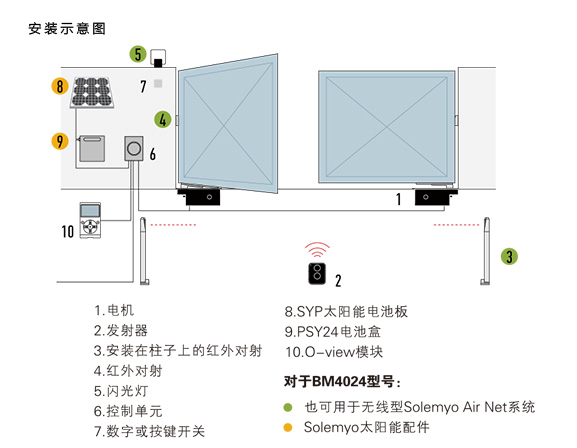 安装示意图

5

8

7

4

9

6

1

10

3

2

1.电机
2.发射器
3.安装在柱子上的红外对射
4.红外对射
5.闪光灯
6.控制单元
7.数字或按键开关

8.SYP太阳能电池板
9.PSY24电池盒
10.O-view模块

对于BM4024型号:
也可用于无线型Solemyo Air Net系统
Solemyo太阳能配件